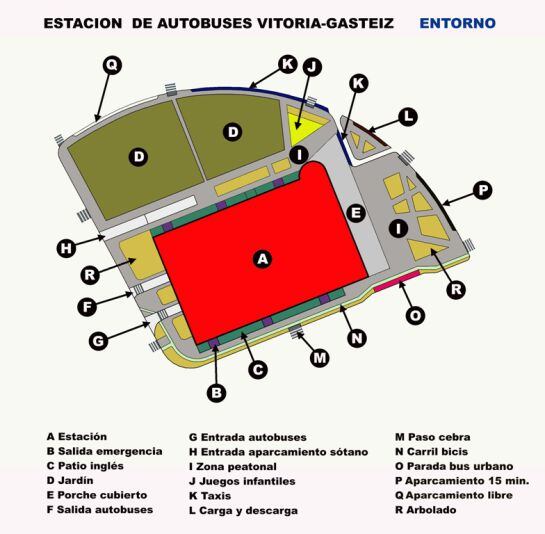 ESTACION DE AUTOBUSES VITORIA-GASTEIZ ENTORNO

Q
K
J
K
L
D
D
I
P
E
I
H
A
R
R
F
O
G
N
M
C
B

A Estación
B Salida emergencia
C Patio inglés
D Jardín
E Porche cubierto
F Salida autobuses

G Entrada autobuses
H Entrada aparcamiento sótano
I Zona peatonal
J Juegos infantiles
K Taxis
L Carga y descarga

M Paso cebra
N Carril bicis
O Parada bus urbano
P Aparcamiento 15 min.
Q Aparcamiento libre
R Arbolado