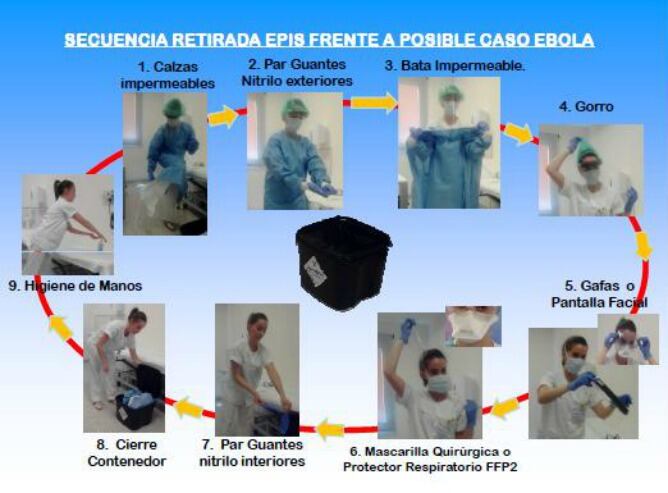 SECUENCIA RETIRADA EPIS FRENTE A POSIBLE CASO EBOLA

1. Calzas impermeables

2. Par Guantes Nitrilo exteriores

3. Bata Impermeable.

4. Gorro

5. Gafas o Pantalla Facial

6. Mascarilla Quirùrgica o Protector Respiratorio FFP2

7. Par Guantes nitrilo interiores

8. Cierre Contenedor

9. Higiene de Manos