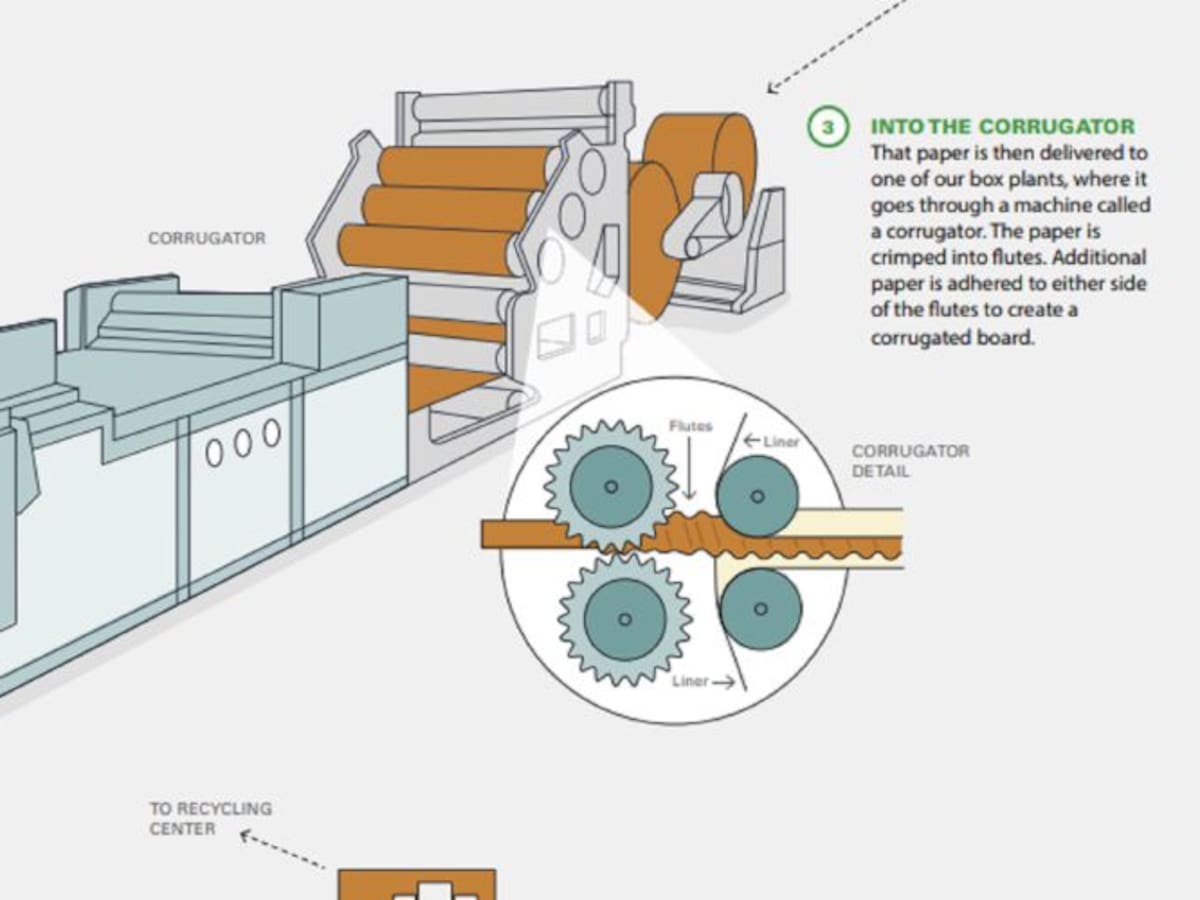 3 INTO THE CORRUGATOR
That paper is then delivered to one of our box plants, where it goes through a machine called a corrugator. The paper is crimped into flutes. Additional paper is adhered to either side of the flutes to create a corrugated board.

CORRUGATOR

Flutes
← Liner
CORRUGATOR DETAIL
Liner →

TO RECYCLING CENTER