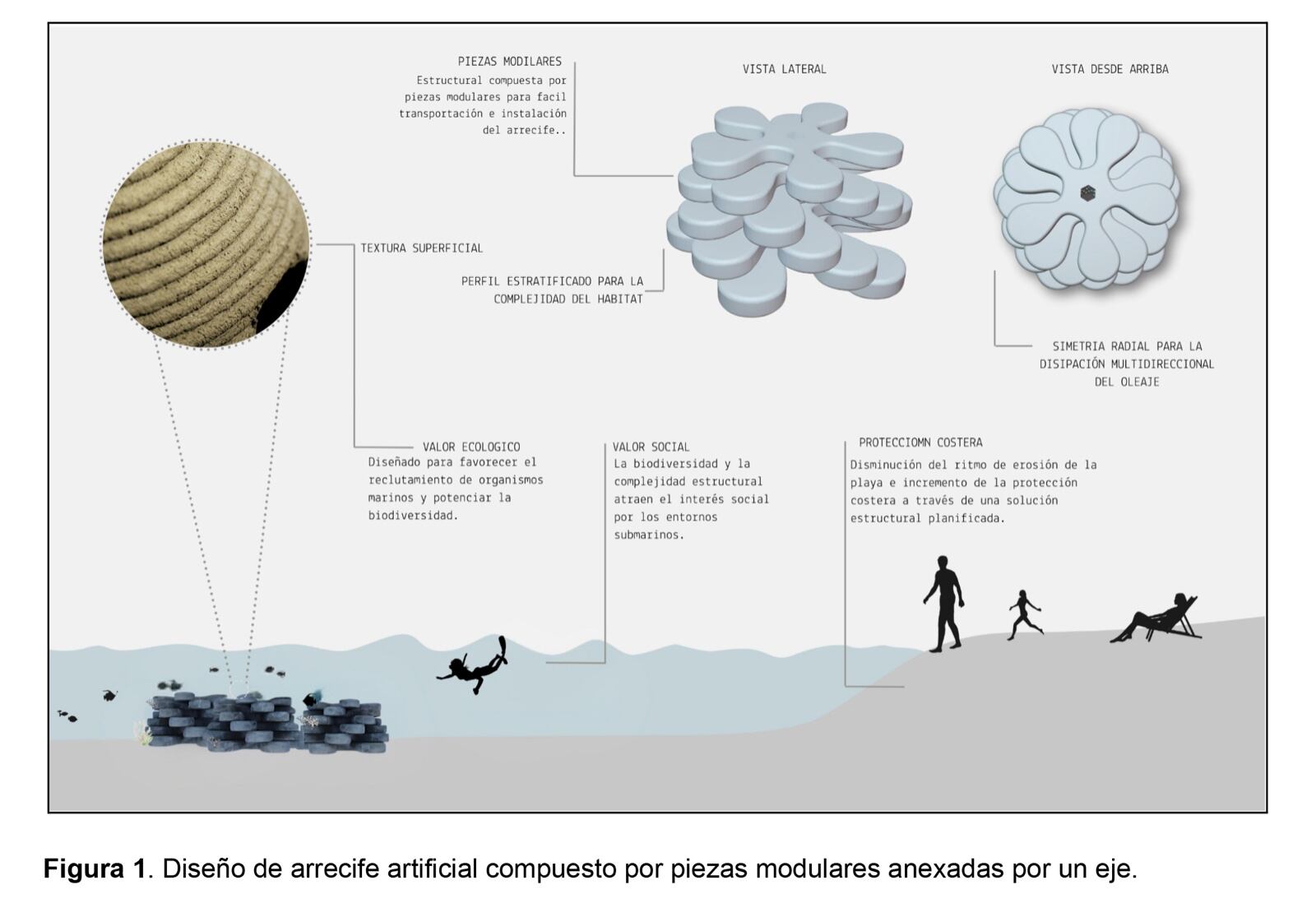 PIEZAS MODILARES
Estructural compuesta por piezas modulares para facil transportación e instalación del arrecife..

VISTA LATERAL

VISTA DESDE ARRIBA

TEXTURA SUPERFICIAL

PERFIL ESTRATIFICADO PARA LA COMPLEJIDAD DEL HABITAT

SIMETRIA RADIAL PARA LA DISIPACIÓN MULTIDIRECCIONAL DEL OLEAJE

VALOR ECOLOGICO
Diseñado para favorecer el reclutamiento de organismos marinos y potenciar la biodiversidad.

VALOR SOCIAL
La biodiversidad y la complejidad estructural atraen el interés social por los entornos submarinos.

PROTECCIOMN COSTERA
Disminución del ritmo de erosión de la playa e incremento de la protección costera a través de una solución estructural planificada.

**Figura 1**. Diseño de arrecife artificial compuesto por piezas modulares anexadas por un eje.