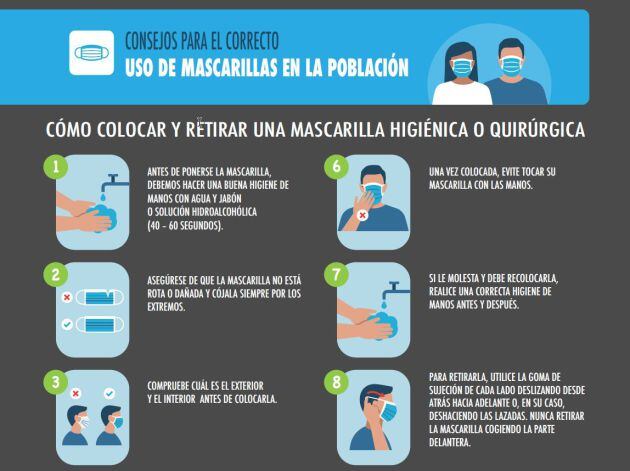 CONSEJOS PARA EL CORRECTO
USO DE MASCARILLAS EN LA POBLACIÓN

CÓMO COLOCAR Y RETIRAR UNA MASCARILLA HIGIÉNICA O QUIRÚRGICA

1
ANTES DE PONERSE LA MASCARILLA, DEBEMOS HACER UNA BUENA HIGIENE DE MANOS CON AGUA Y JABÓN O SOLUCIÓN HIDROALCOHÓLICA (40 - 60 SEGUNDOS).

2
ASEGÚRESE DE QUE LA MASCARILLA NO ESTÁ ROTA O DAÑADA Y CÓJALA SIEMPRE POR LOS EXTREMOS.

3
COMPRUEBE CUÁL ES EL EXTERIOR Y EL INTERIOR ANTES DE COLOCARLA.

6
UNA VEZ COLOCADA, EVITE TOCAR SU MASCARILLA CON LAS MANOS.

7
SI LE MOLESTA Y DEBE RECOLOCARLA, REALICE UNA CORRECTA HIGIENE DE MANOS ANTES Y DESPUÉS.

8
PARA RETIRARLA, UTILICE LA GOMA DE SUJECIÓN DE CADA LADO DESLIZANDO DESDE ATRÁS HACIA ADELANTE O, EN SU CASO, DESHACIENDO LAS LAZADAS. NUNCA RETIRAR LA MASCARILLA COGIENDO LA PARTE DELANTERA.