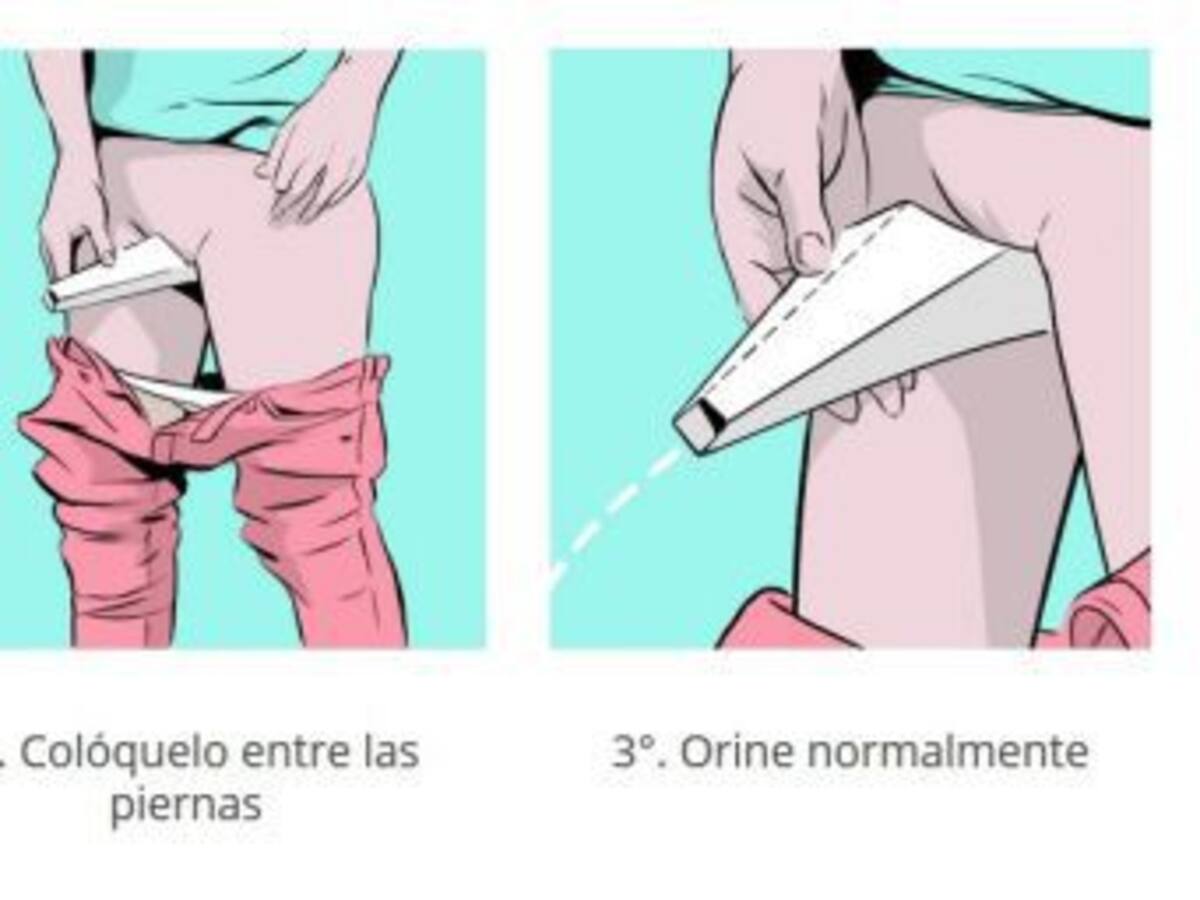 . Colóquelo entre las piernas

3°. Orine normalmente